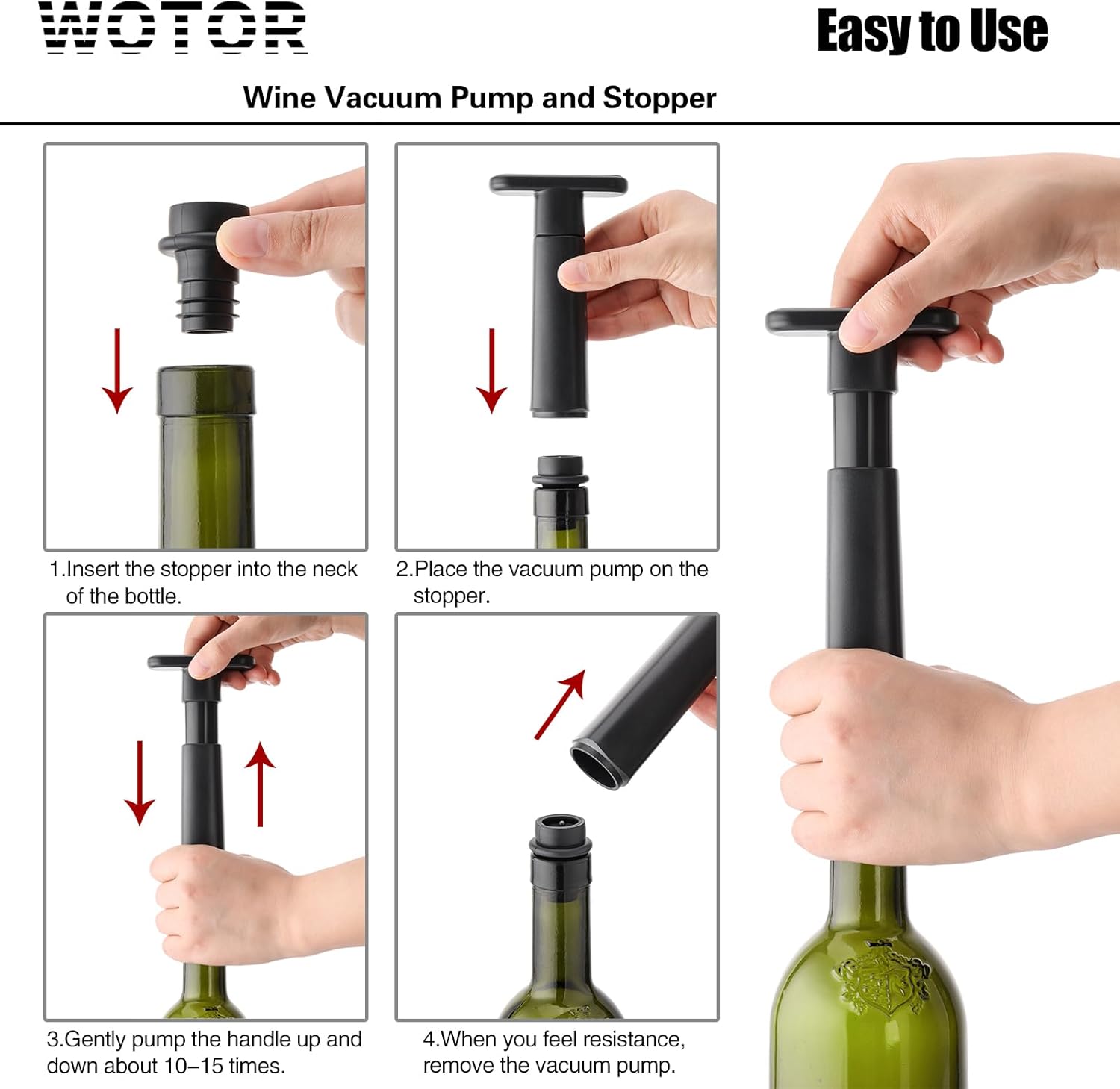 WOTOR

Easy to Use

Wine Vacuum Pump and Stopper

1.Insert the stopper into the neck of the bottle.

2.Place the vacuum pump on the stopper.

3.Gently pump the handle up and down about 10–15 times.

4.When you feel resistance, remove the vacuum pump.